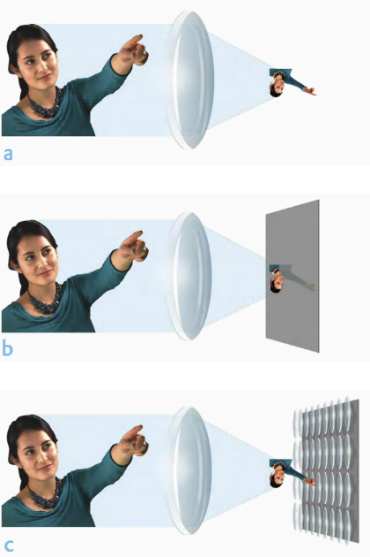 a

b

c